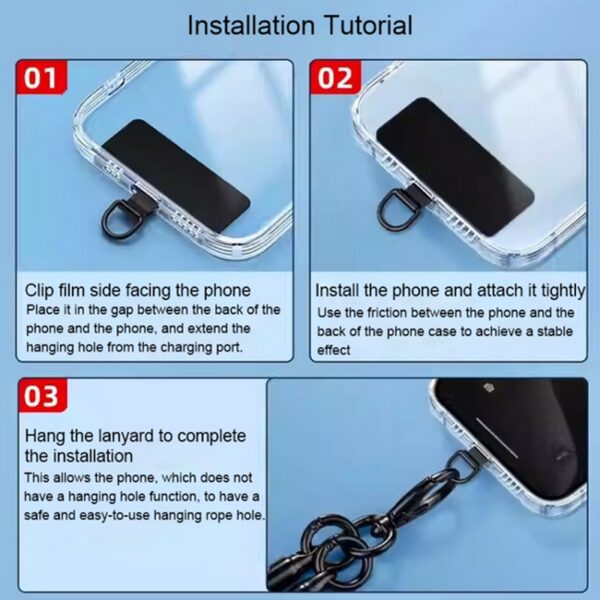 Installation Tutorial

01

Clip film side facing the phone
Place it in the gap between the back of the phone and the phone, and extend the hanging hole from the charging port.

02

Install the phone and attach it tightly
Use the friction between the phone and the back of the phone case to achieve a stable effect

03

Hang the lanyard to complete the installation
This allows the phone, which does not have a hanging hole function, to have a safe and easy-to-use hanging rope hole.