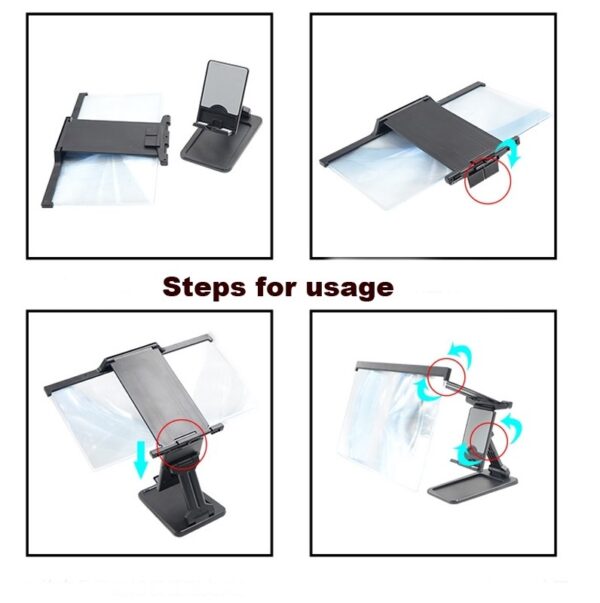 Steps for usage