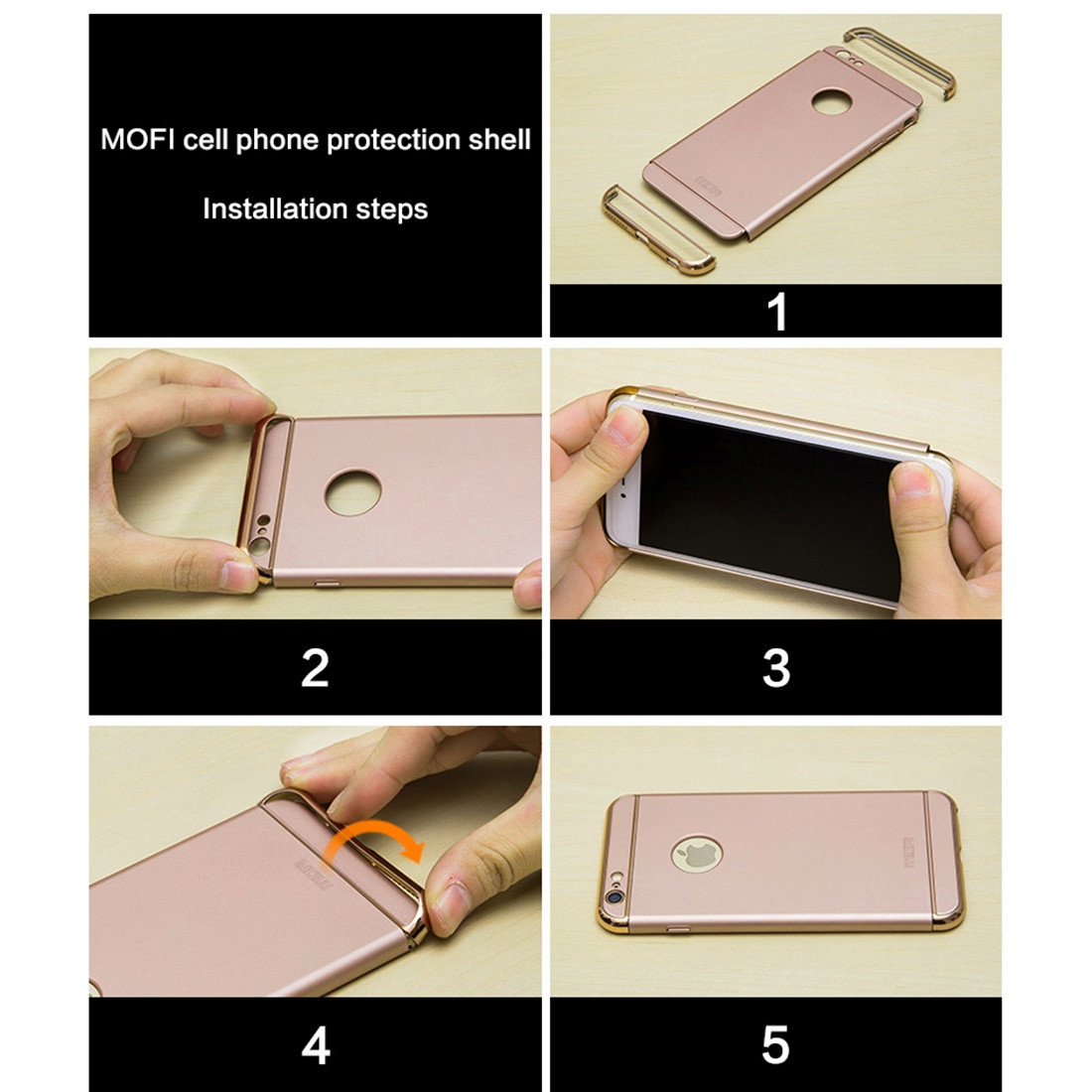 MOFI cell phone protection shell

Installation steps

1

2

3

4

5